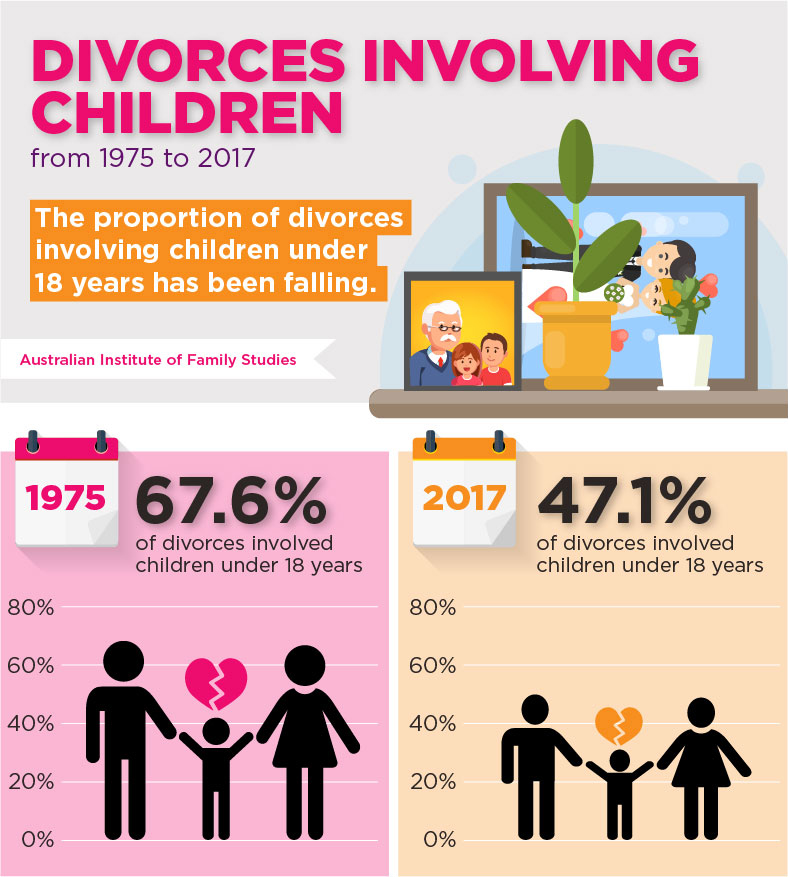 DIVORCES INVOLVING CHILDREN

from 1975 to 2017

The proportion of divorces involving children under 18 years has been falling.

Australian Institute of Family Studies

1975

67.6%

of divorces involved children under 18 years

80%

60%

40%

20%

0%

2017

47.1%

of divorces involved children under 18 years

80%

60%

40%

20%

0%