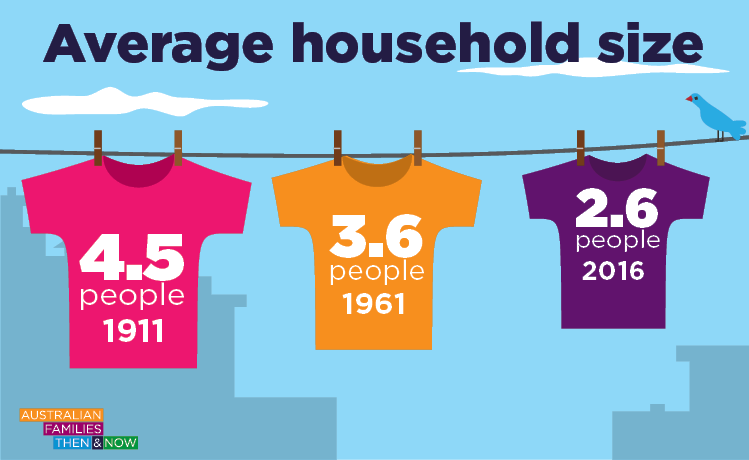 Average household size

4.5
people
1911

3.6
people
1961

2.6
people
2016

AUSTRALIAN
FAMILIES
THEN & NOW